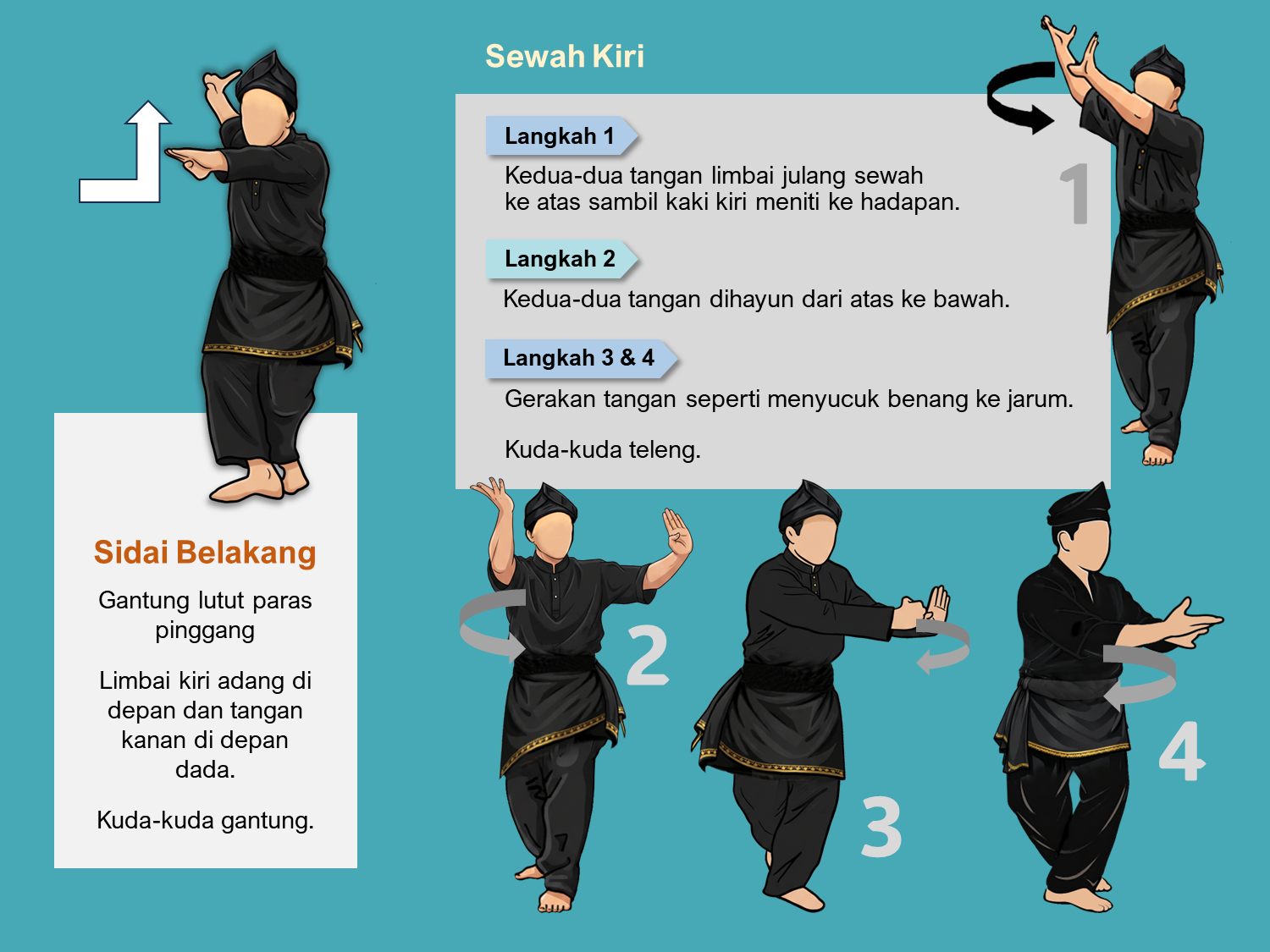 Sewah Kiri

Langkah 1

Kedua-dua tangan limbai julang sewah ke atas sambil kaki kiri meniti ke hadapan.

1

Langkah 2

Kedua-dua tangan dihayun dari atas ke bawah.

Langkah 3 & 4

Gerakan tangan seperti menyucuk benang ke jarum.

Kuda-kuda teleng.

Sidai Belakang

Gantung lutut paras pinggang

Limbai kiri adang di depan dan tangan kanan di depan dada.

Kuda-kuda gantung.

2

3

4