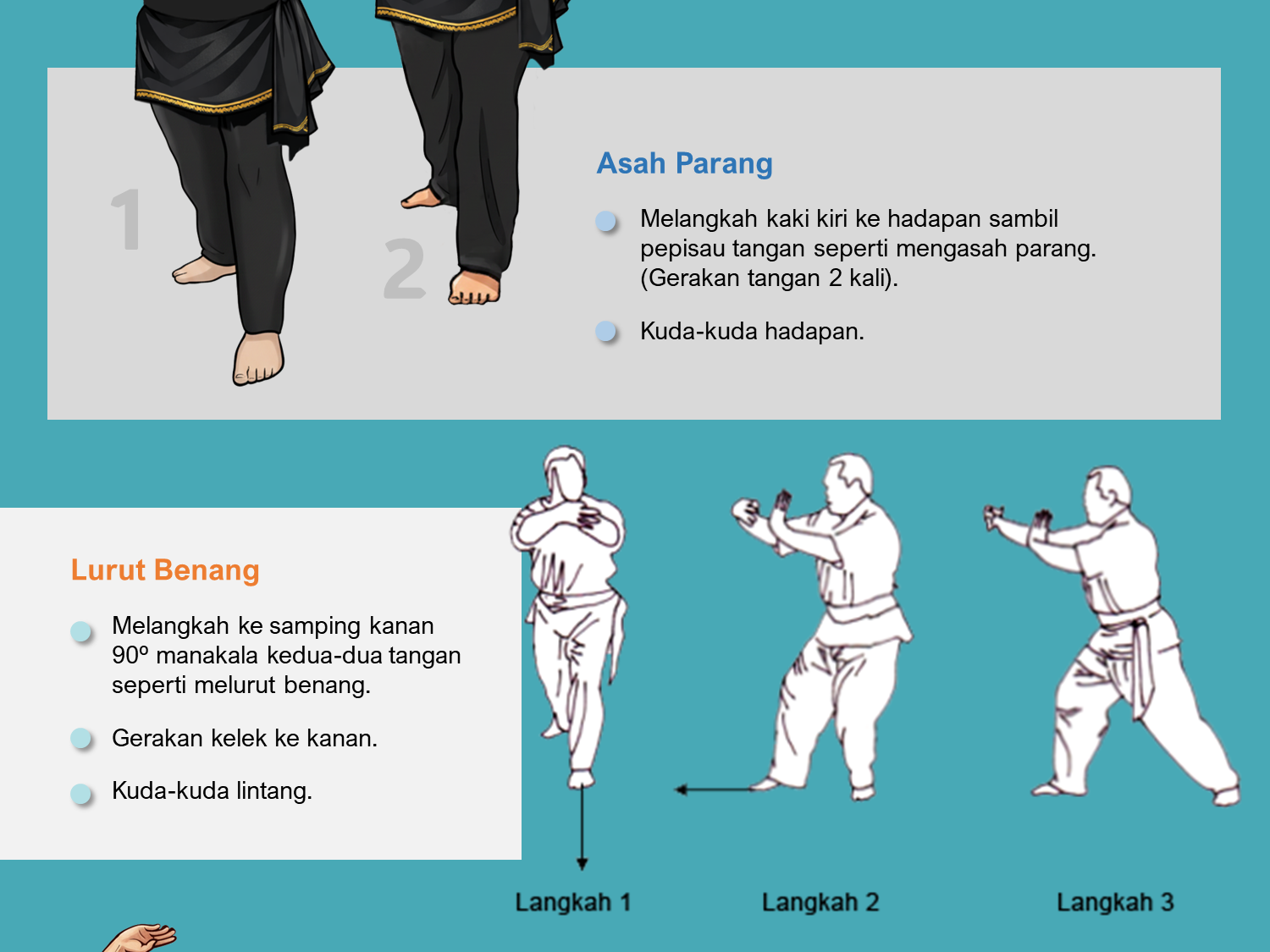 1

2

Asah Parang

Melangkah kaki kiri ke hadapan sambil pepisau tangan seperti mengasah parang. (Gerakan tangan 2 kali).

Kuda-kuda hadapan.

Lurut Benang

Melangkah ke samping kanan 90º manakala kedua-dua tangan seperti melurut benang.

Gerakan kelek ke kanan.

Kuda-kuda lintang.

Langkah 1

Langkah 2

Langkah 3